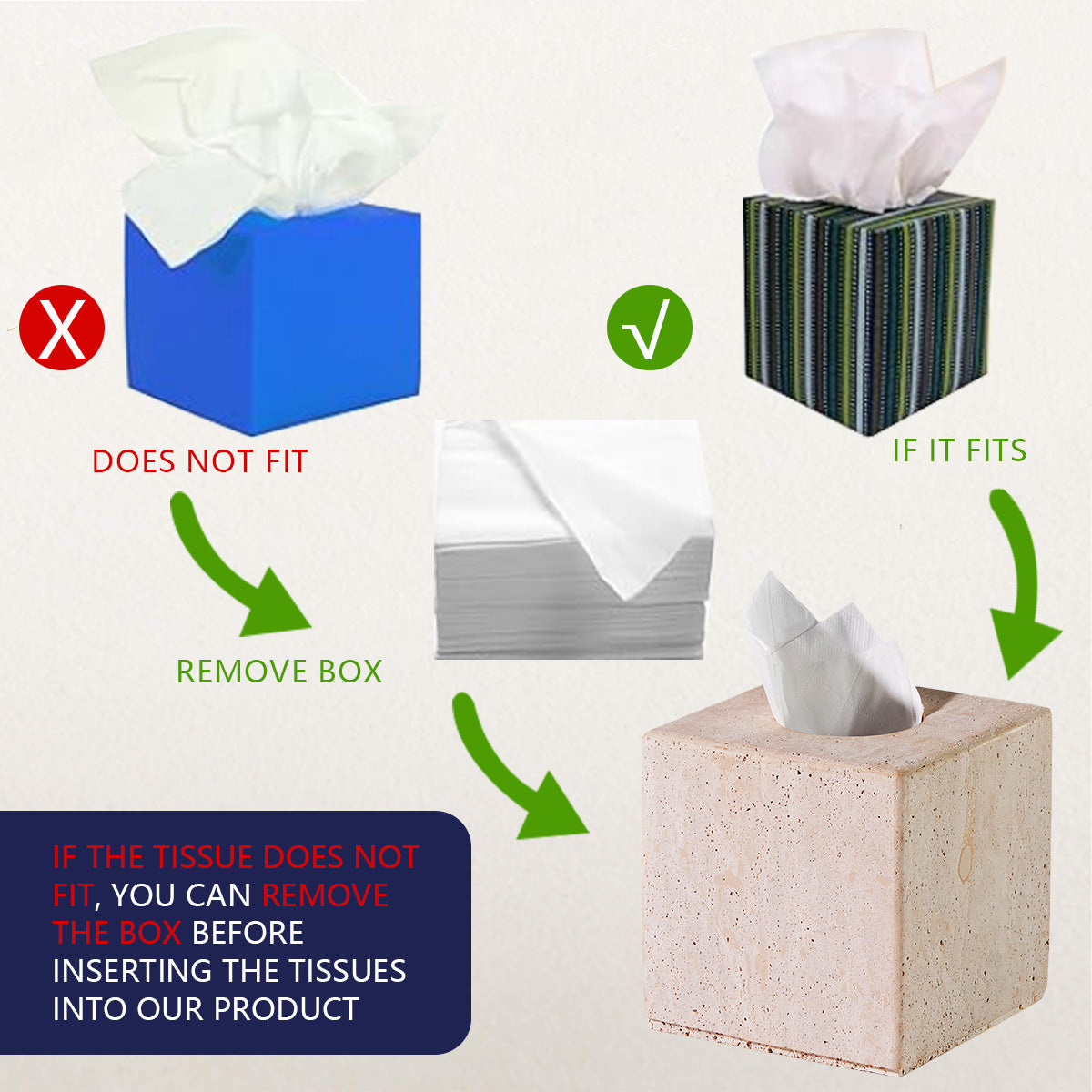 X

DOES NOT FIT

√

IF IT FITS

REMOVE BOX

IF THE TISSUE DOES NOT FIT, YOU CAN REMOVE THE BOX BEFORE INSERTING THE TISSUES INTO OUR PRODUCT