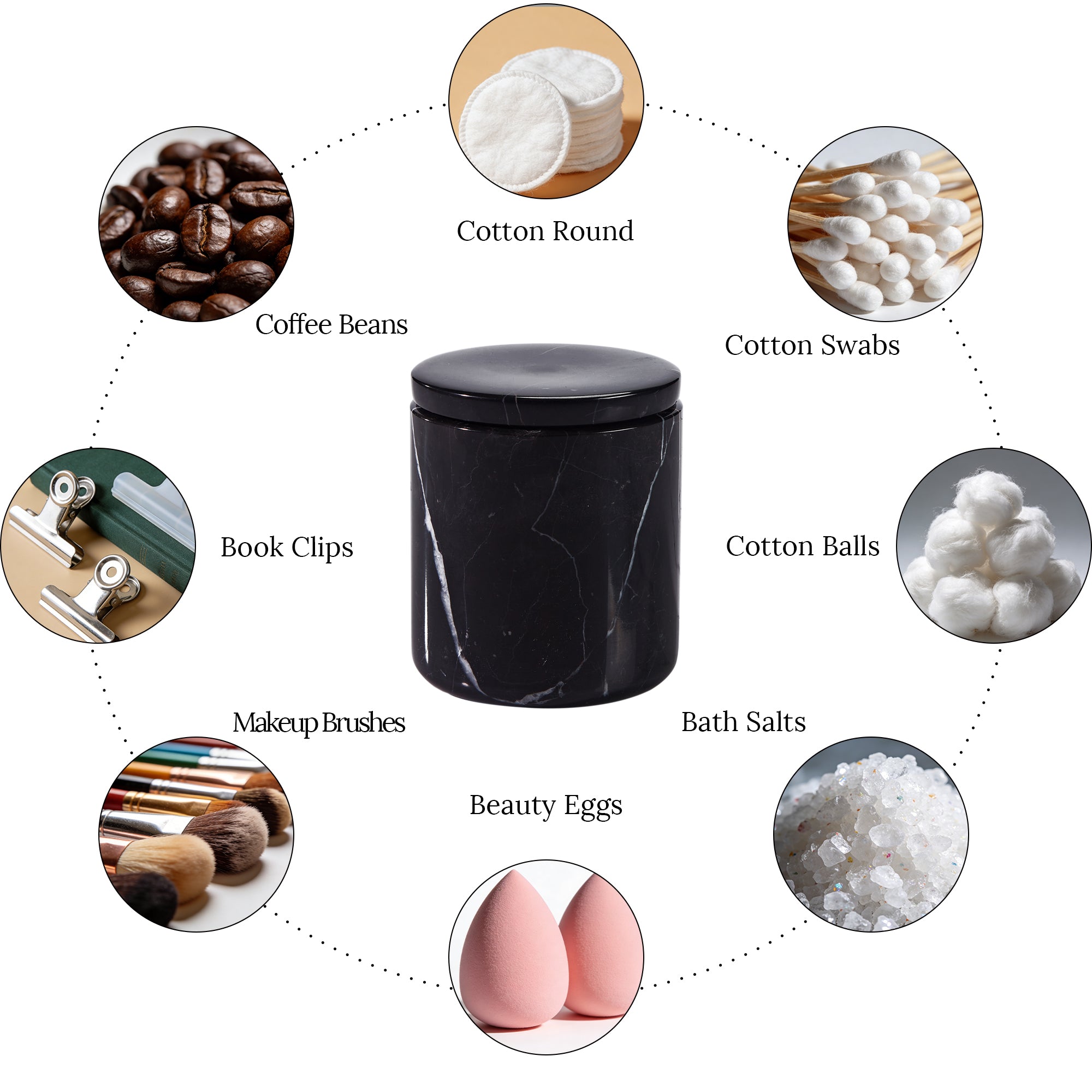 Cotton Round

Coffee Beans

Cotton Swabs

Book Clips

Cotton Balls

Makeup Brushes

Bath Salts

Beauty Eggs